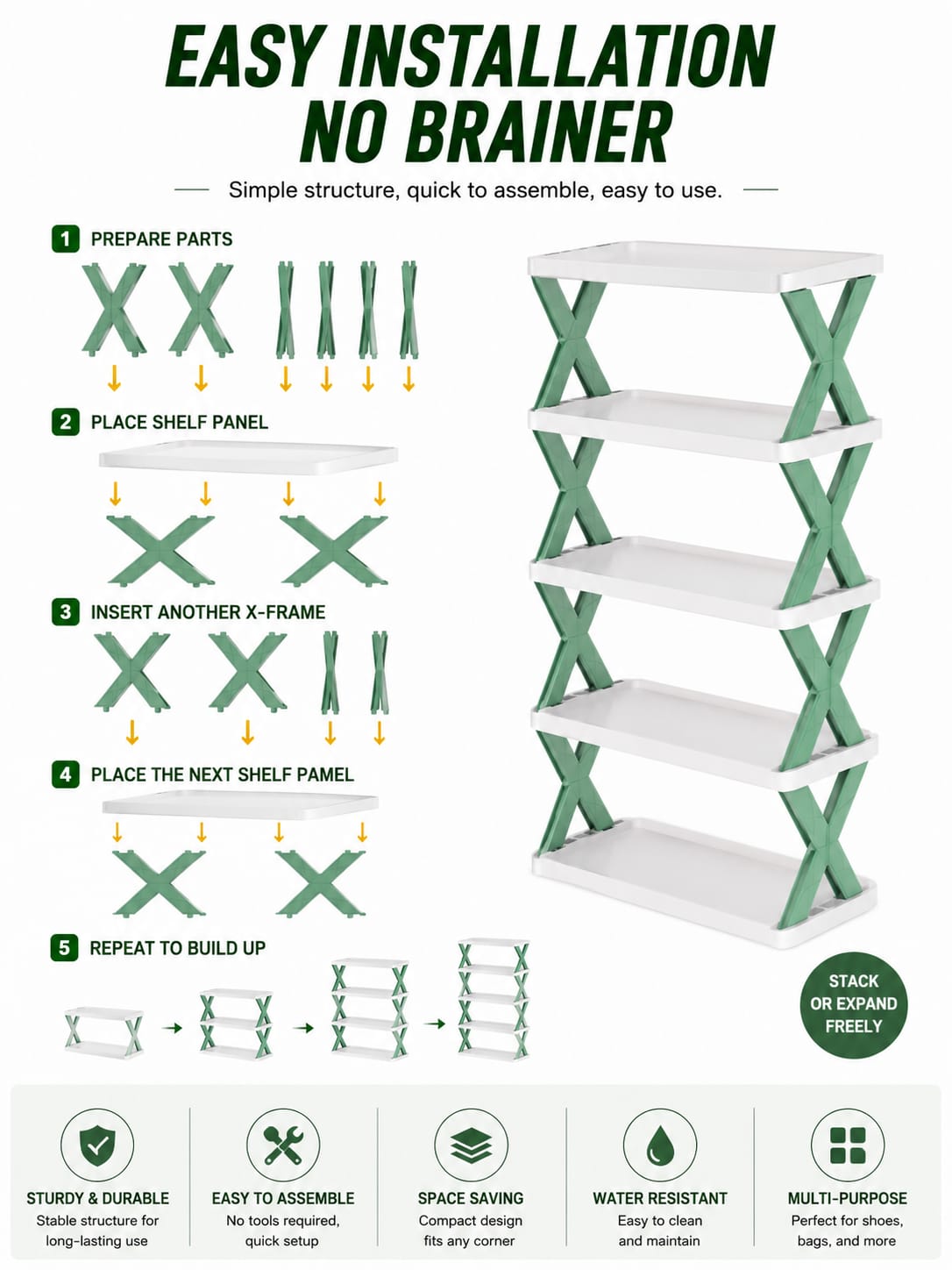 EASY INSTALLATION
NO BRAINER

Simple structure, quick to assemble, easy to use.

1 PREPARE PARTS

2 PLACE SHELF PANEL

3 INSERT ANOTHER X-FRAME

4 PLACE THE NEXT SHELF PAMEL

5 REPEAT TO BUILD UP

STACK OR EXPAND FREELY

STURDY & DURABLE
Stable structure for long-lasting use

EASY TO ASSEMBLE
No tools required, quick setup

SPACE SAVING
Compact design fits any corner

WATER RESISTANT
Easy to clean and maintain

MULTI-PURPOSE
Perfect for shoes, bags, and more